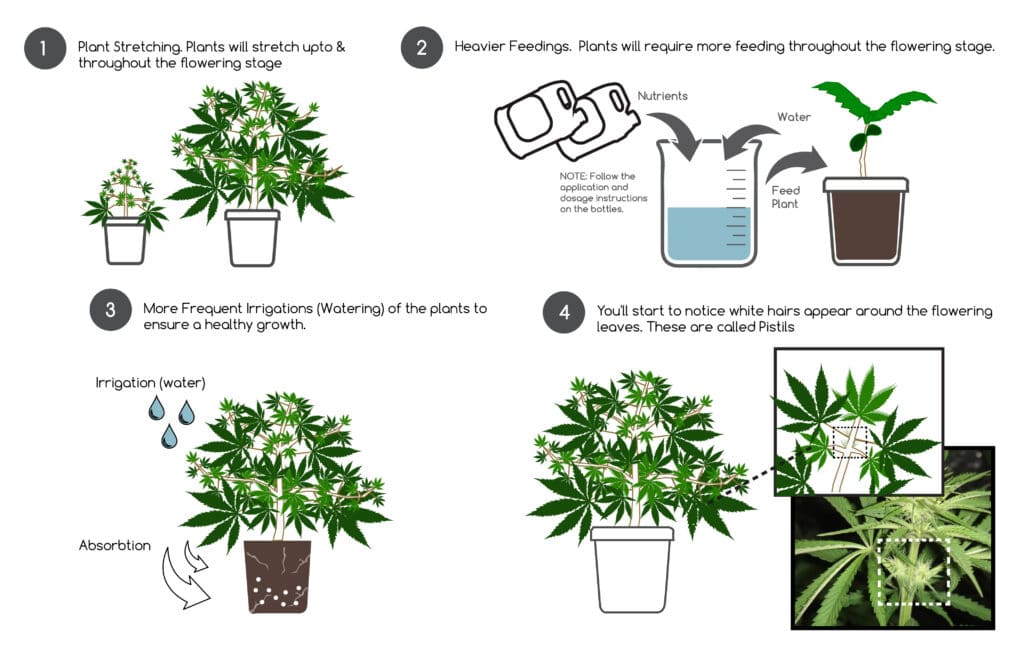 1 Plant Stretching. Plants will stretch upto & throughout the flowering stage

2 Heavier Feedings. Plants will require more feeding throughout the flowering stage.

Nutrients

Water

NOTE: Follow the application and dosage instructions on the bottles.

Feed Plant

3 More Frequent Irrigations (Watering) of the plants to ensure a healthy growth.

Irrigation (water)

Absorbtion

4 You'll start to notice white hairs appear around the flowering leaves. These are called Pistils