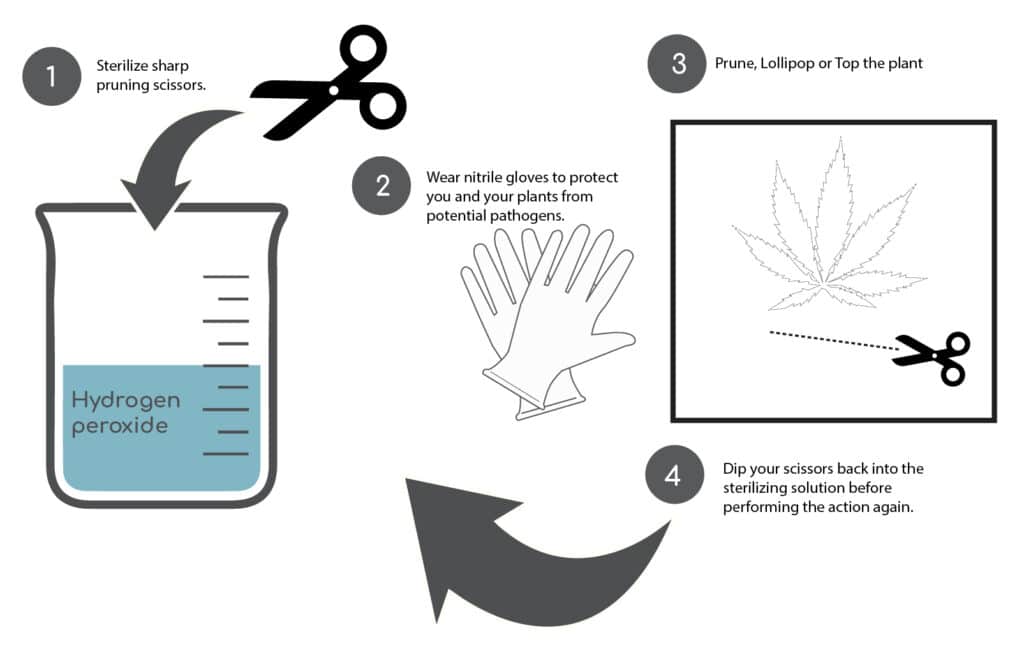 1 Sterilize sharp pruning scissors.

Hydrogen peroxide

2 Wear nitrile gloves to protect you and your plants from potential pathogens.

3 Prune, Lollipop or Top the plant

4 Dip your scissors back into the sterilizing solution before performing the action again.