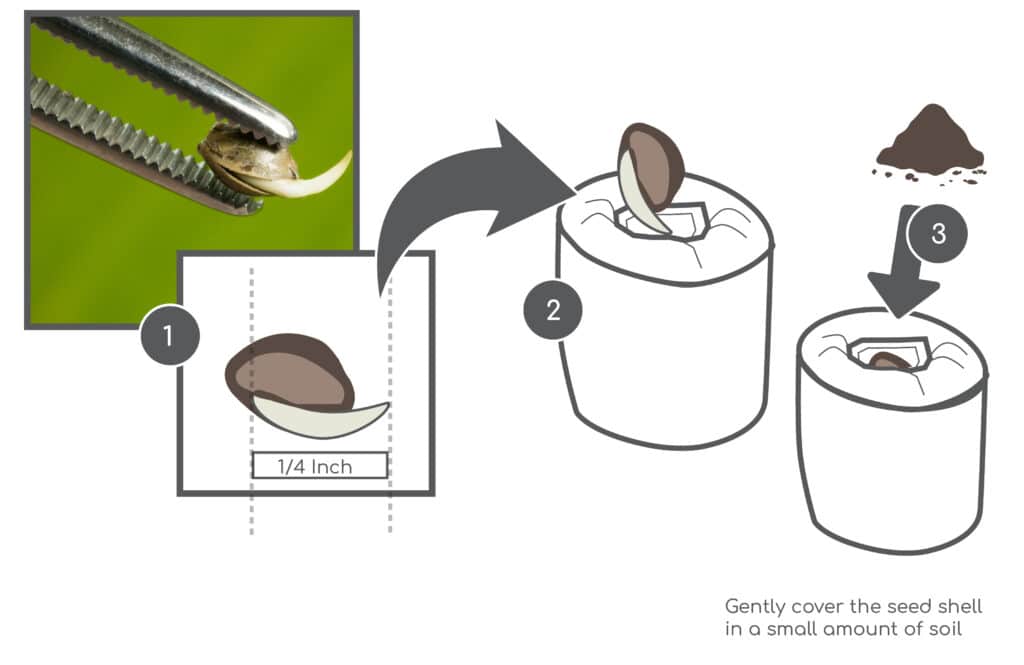 1

1/4 Inch

2

3

Gently cover the seed shell in a small amount of soil